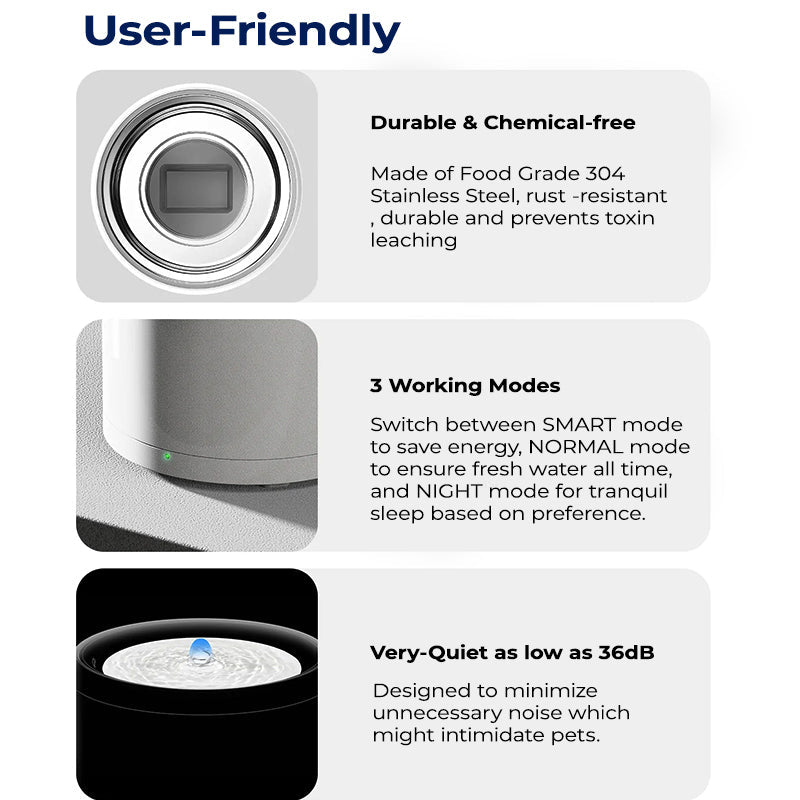 User-Friendly

Durable & Chemical-free

Made of Food Grade 304 Stainless Steel, rust -resistant , durable and prevents toxin leaching

3 Working Modes

Switch between SMART mode to save energy, NORMAL mode to ensure fresh water all time, and NIGHT mode for tranquil sleep based on preference.

Very-Quiet as low as 36dB

Designed to minimize unnecessary noise which might intimidate pets.